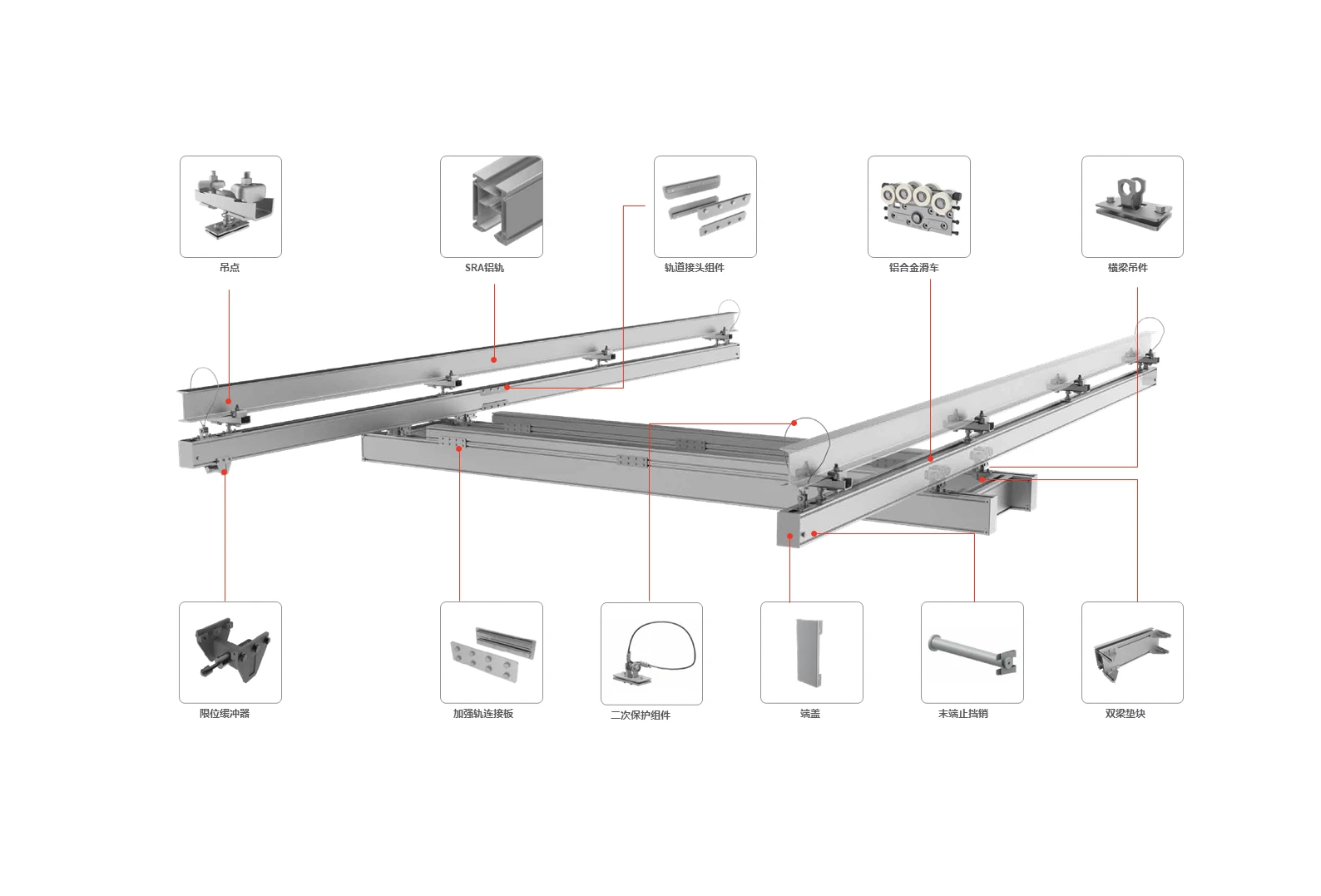 吊点

SRA铝轨

轨道接头组件

铝合金滑车

横梁吊件

限位缓冲器

加强轨连接板

二次保护组件

端盖

末端止挡销

双梁垫块