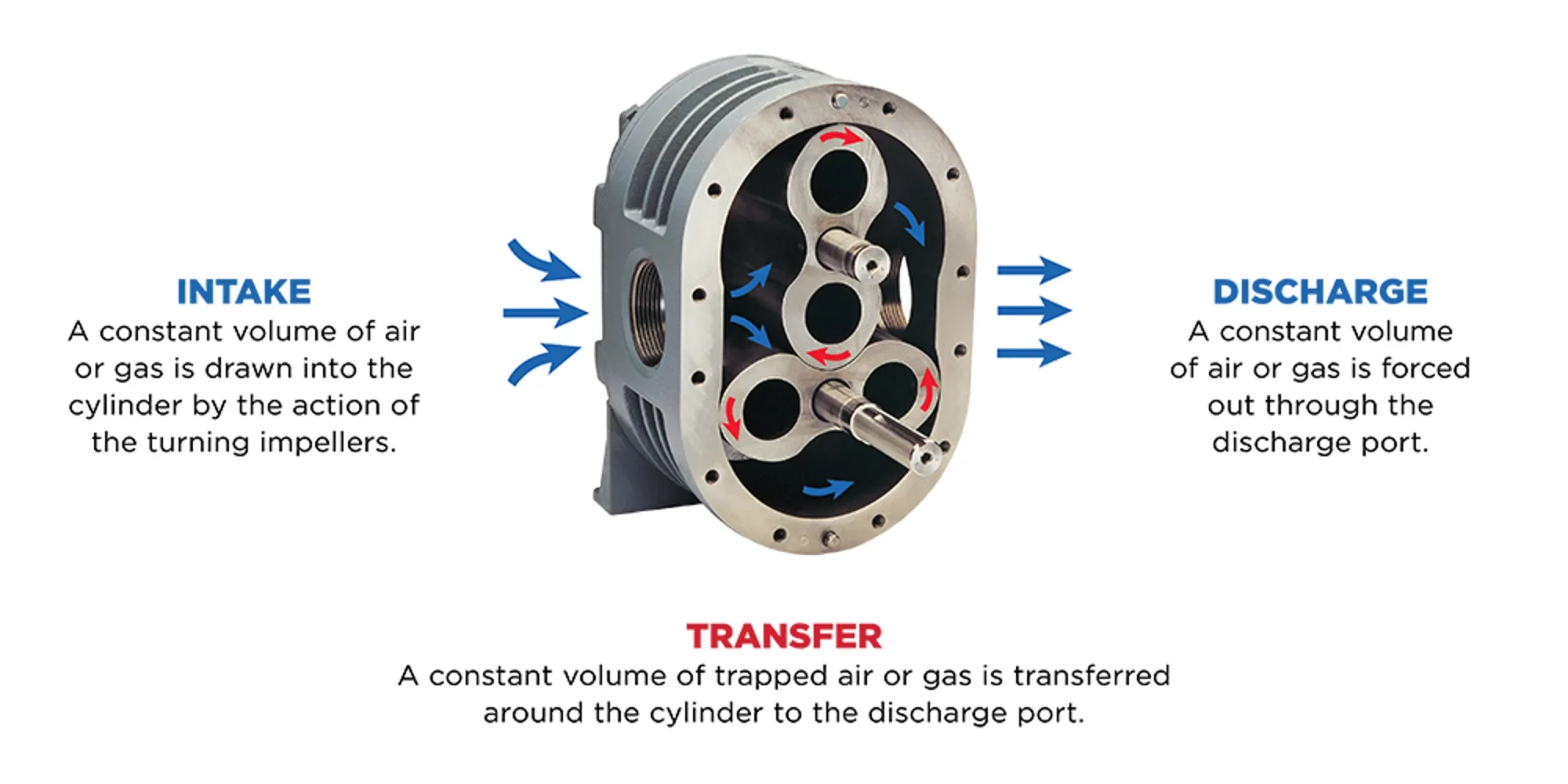 INTAKE
A constant volume of air or gas is drawn into the cylinder by the action of the turning impellers.

DISCHARGE
A constant volume of air or gas is forced out through the discharge port.

TRANSFER
A constant volume of trapped air or gas is transferred around the cylinder to the discharge port.