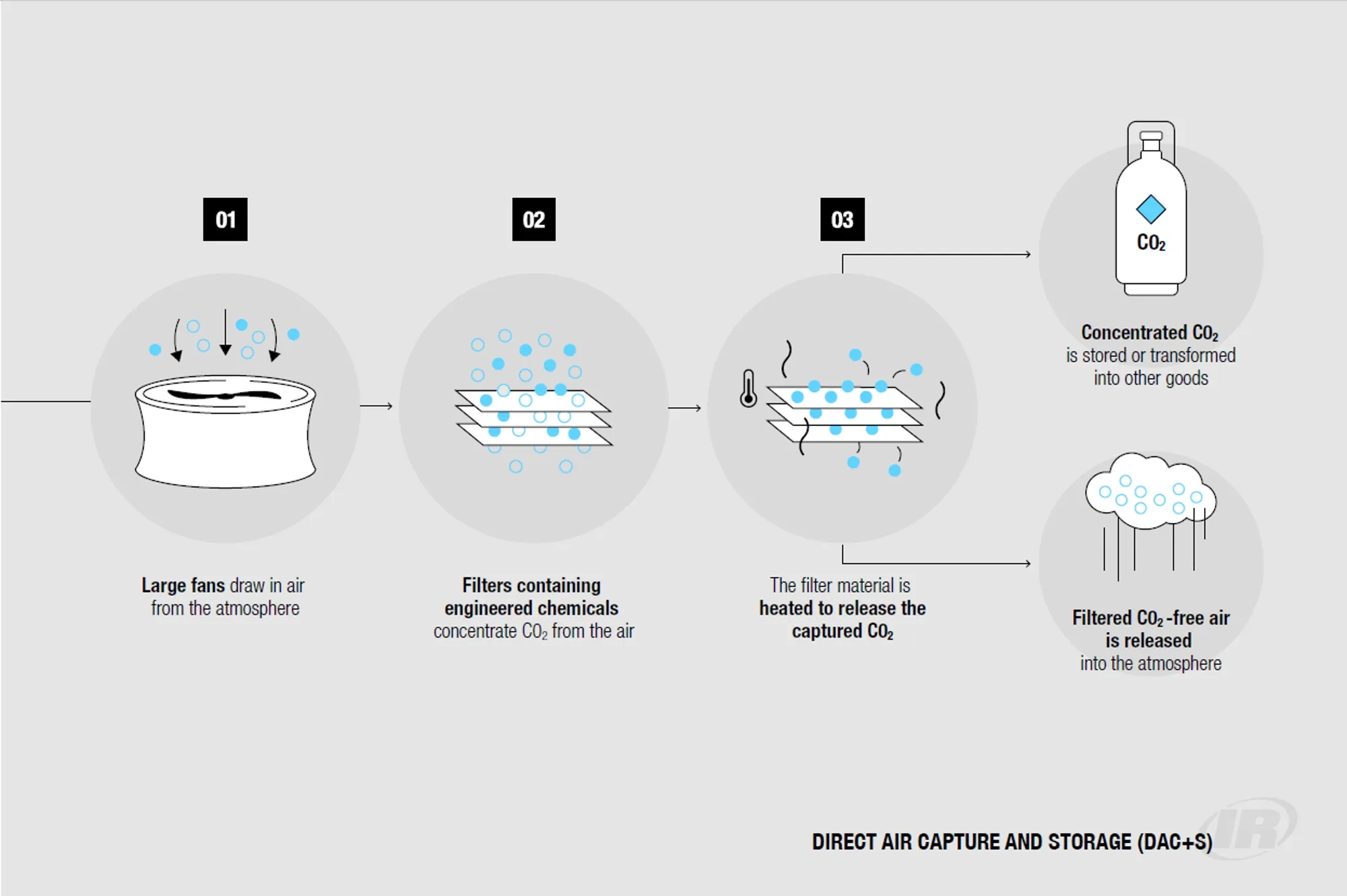 01

Large fans draw in air from the atmosphere

02

Filters containing engineered chemicals concentrate $CO_2$ from the air

03

The filter material is heated to release the captured $CO_2$

$CO_2$

Concentrated $CO_2$ is stored or transformed into other goods

Filtered $CO_2$-free air is released into the atmosphere

DIRECT AIR CAPTURE AND STORAGE (DAC+S)

IR