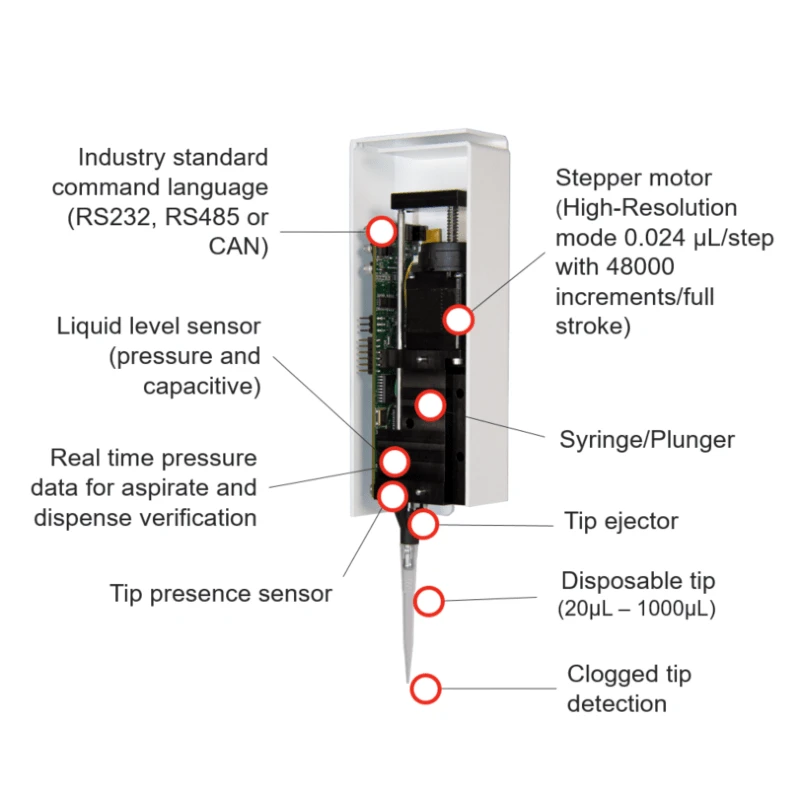 Industry standard command language (RS232, RS485 or CAN)

Liquid level sensor (pressure and capacitive)

Real time pressure data for aspirate and dispense verification

Tip presence sensor

Stepper motor (High-Resolution mode 0.024 µL/step with 48000 increments/full stroke)

Syringe/Plunger

Tip ejector

Disposable tip (20µL – 1000µL)

Clogged tip detection